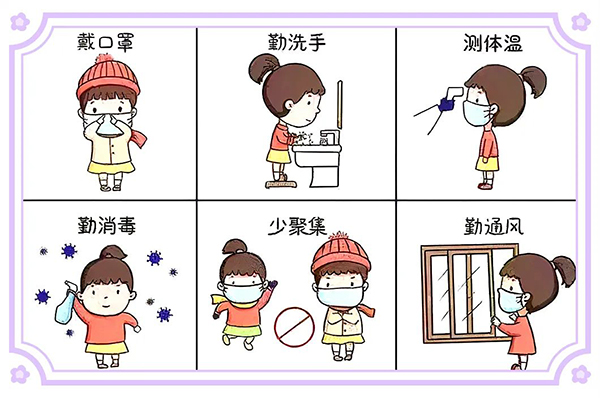 戴口罩

勤洗手

测体温

勤消毒

少聚集

勤通风