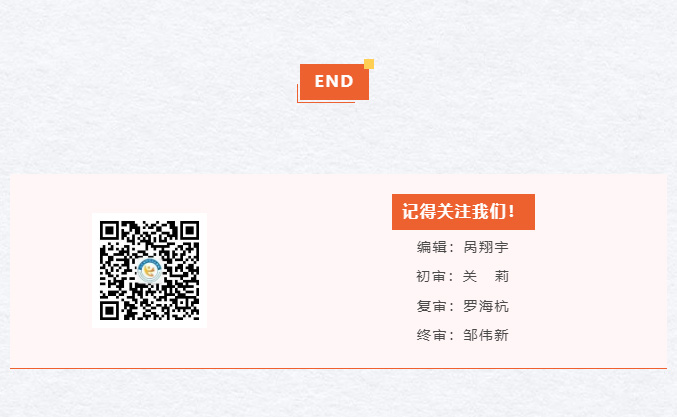 END

记得关注我们！

编辑：呙翔宇

初审：关 莉

复审：罗海杭

终审：邹伟新